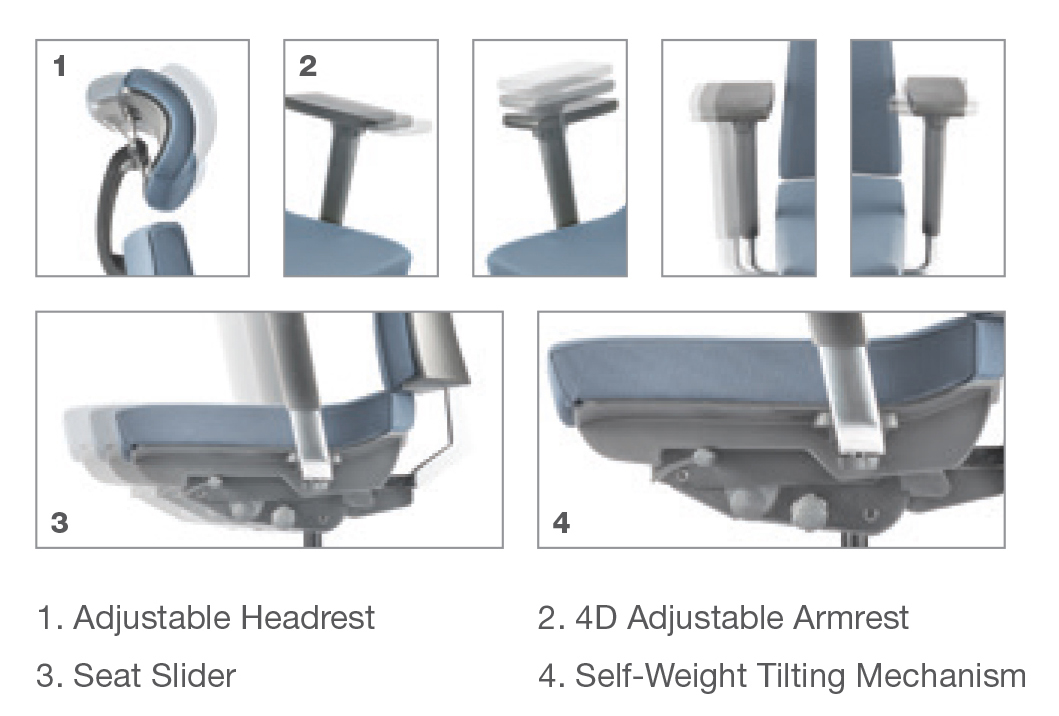 1

2

3

4

1. Adjustable Headrest

2. 4D Adjustable Armrest

3. Seat Slider

4. Self-Weight Tilting Mechanism