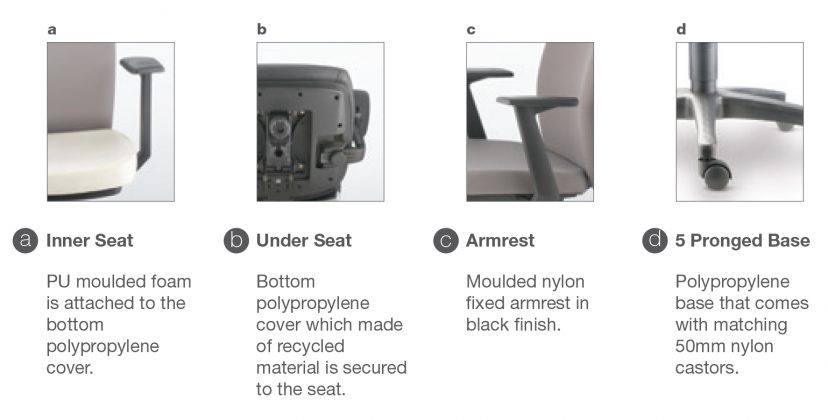 a

b

c

d

a Inner Seat

PU moulded foam is attached to the bottom polypropylene cover.

b Under Seat

Bottom polypropylene cover which made of recycled material is secured to the seat.

c Armrest

Moulded nylon fixed armrest in black finish.

d 5 Pronged Base

Polypropylene base that comes with matching 50mm nylon castors.